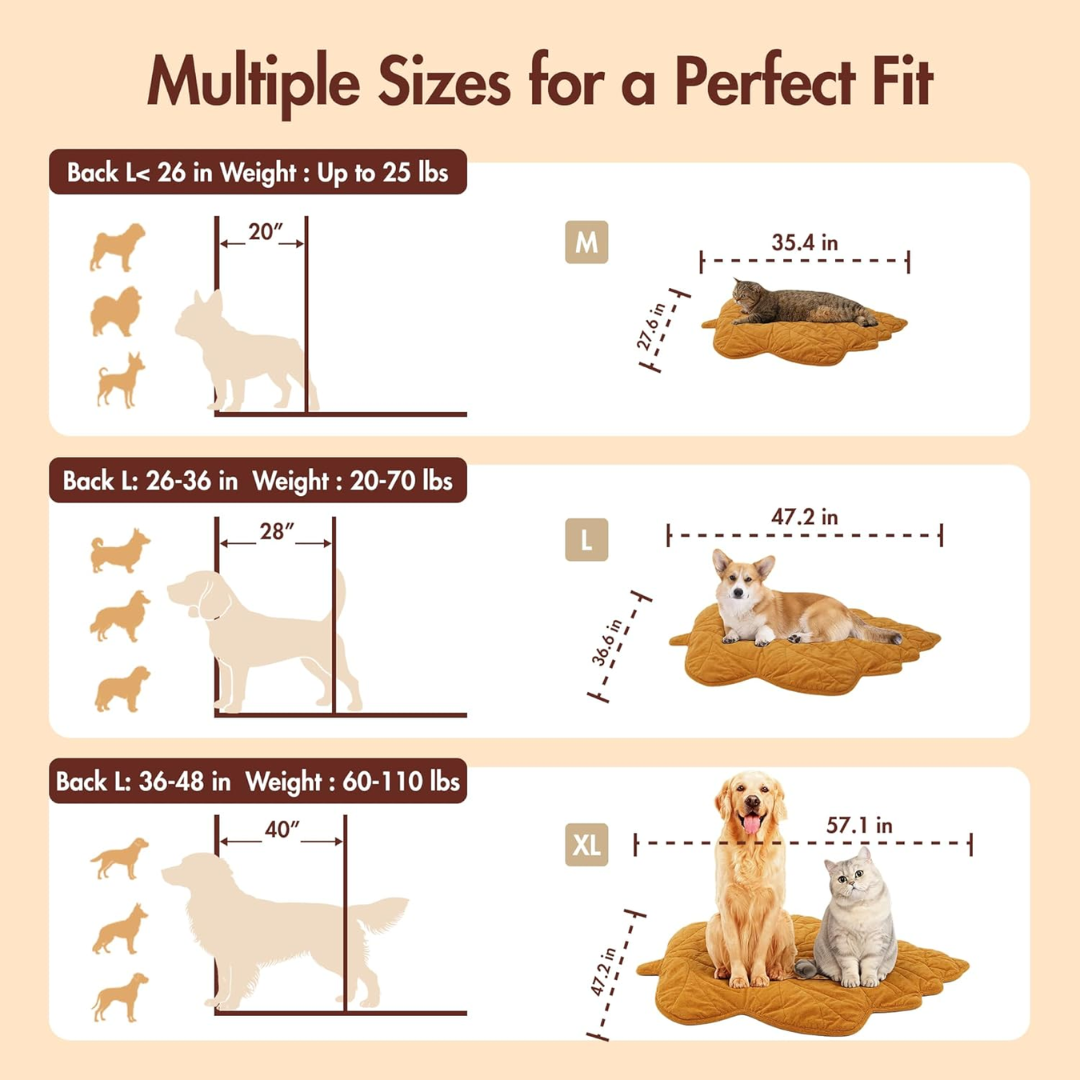 Multiple Sizes for a Perfect Fit

Back L< 26 in Weight : Up to 25 lbs

20″

M

35.4 in

27.6 in

Back L: 26-36 in Weight : 20-70 lbs

28″

L

47.2 in

36.6 in

Back L: 36-48 in Weight : 60-110 lbs

40″

XL

57.1 in

47.2 in