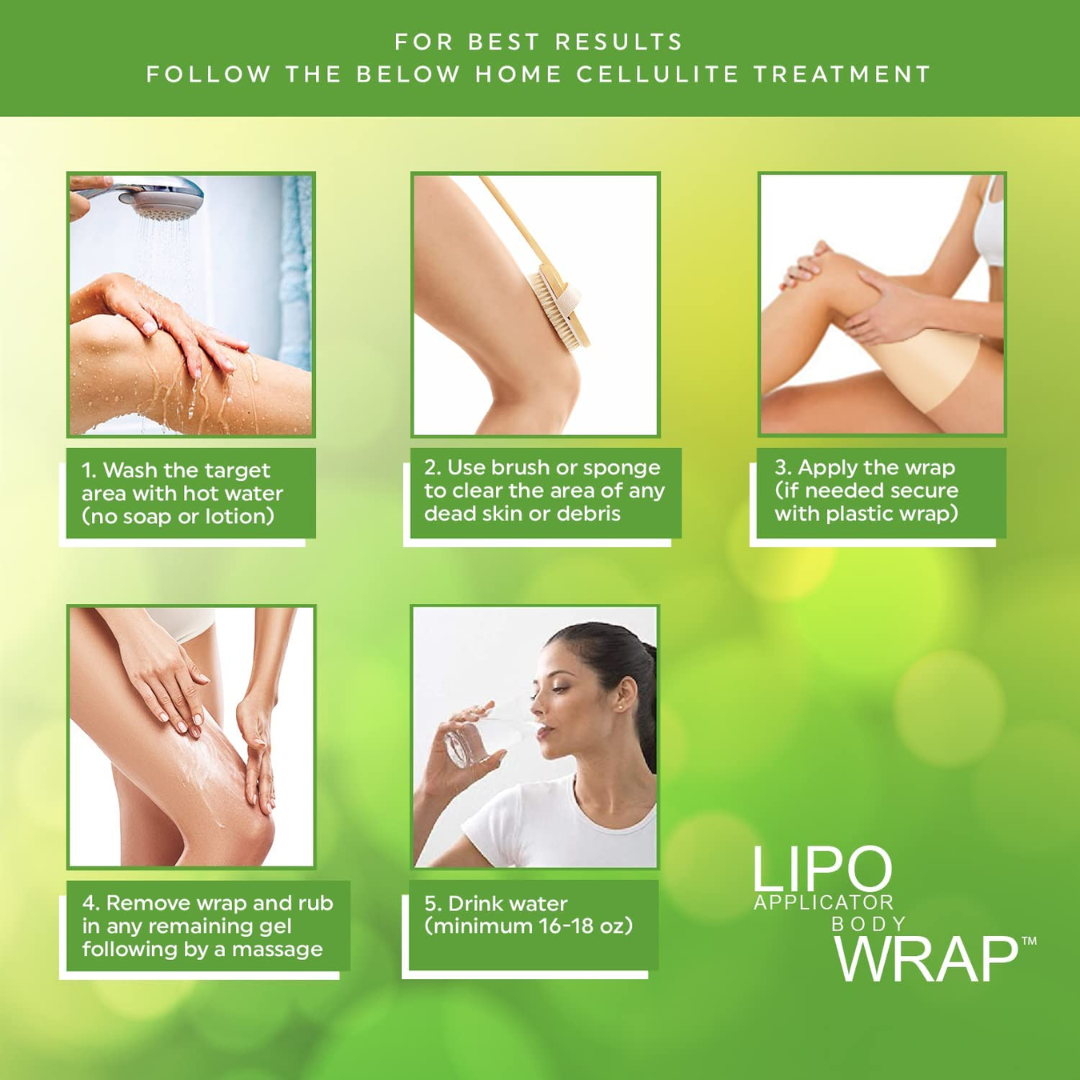 FOR BEST RESULTS
FOLLOW THE BELOW HOME CELLULITE TREATMENT

1. Wash the target area with hot water (no soap or lotion)

2. Use brush or sponge to clear the area of any dead skin or debris

3. Apply the wrap (if needed secure with plastic wrap)

4. Remove wrap and rub in any remaining gel following by a massage

5. Drink water (minimum 16-18 oz)

LIPO
APPLICATOR
BODY
WRAP™